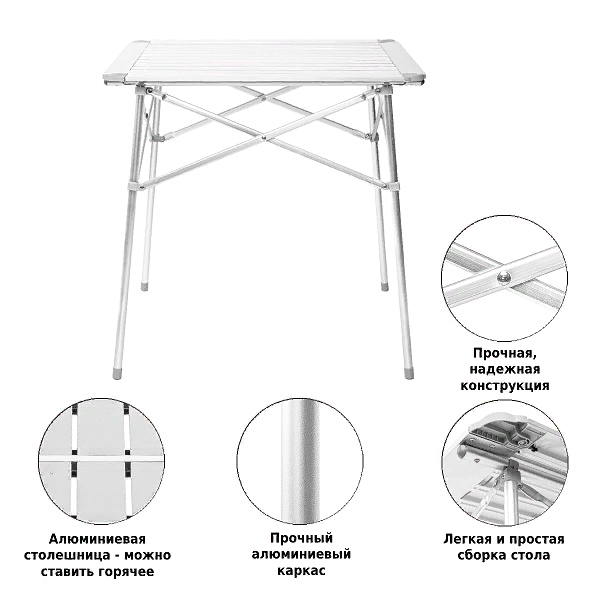 Прочная, надежная конструкция

Алюминиевая столешница - можно ставить горячее

Прочный алюминиевый каркас

Легкая и простая сборка стола